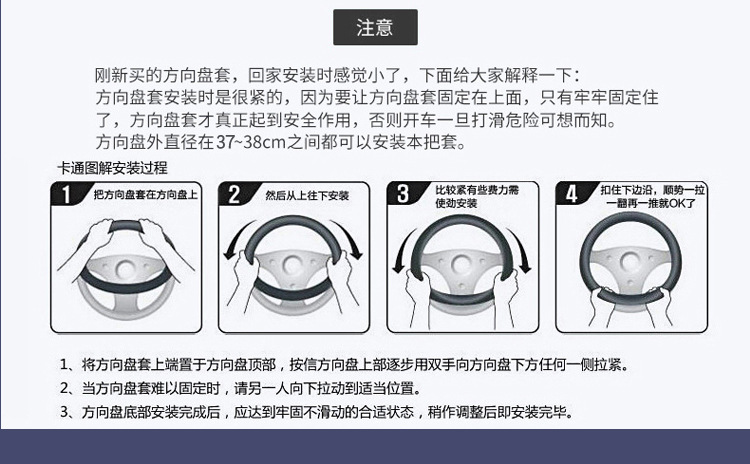 注意

刚新买的方向盘套，回家安装时感觉小了，下面给大家解释一下：
方向盘套安装时是很紧的，因为要让方向盘套固定在上面，只有牢牢固定住了，方向盘套才真正起到安全作用，否则开车一旦打滑危险可想而知。
方向盘外直径在37~38cm之间都可以安装本把套。

卡通图解安装过程

1 把方向盘套在方向盘上

2 然后从上往下安装

3 比较紧有些费力需使劲安装

4 扣住下边沿，顺势一拉一翻再一推就OK了

1、将方向盘套上端置于方向盘顶部，按信方向盘上部逐步用双手向方向盘下方任何一侧拉紧。
2、当方向盘套难以固定时，请另一人向下拉动到适当位置。
3、方向盘底部安装完成后，应达到牢固不滑动的合适状态，稍作调整后即安装完毕。