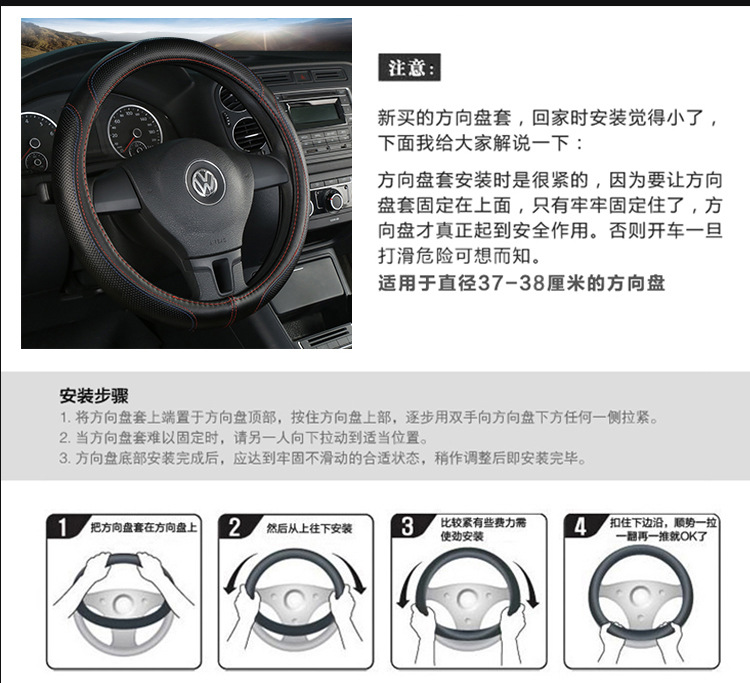 注意：

新买的方向盘套，回家时安装觉得小了，下面我给大家解说一下：

方向盘套安装时是很紧的，因为要让方向盘套固定在上面，只有牢牢固定住了，方向盘才真正起到安全作用。否则开车一旦打滑危险可想而知。

适用于直径37-38厘米的方向盘

安装步骤
1. 将方向盘套上端置于方向盘顶部，按住方向盘上部，逐步用双手向方向盘下方任何一侧拉紧。
2. 当方向盘套难以固定时，请另一人向下拉动到适当位置。
3. 方向盘底部安装完成后，应达到牢固不滑动的合适状态，稍作调整后即安装完毕。

1 把方向盘套在方向盘上

2 然后从上往下安装

3 比较紧有些费力需使劲安装

4 扣住下边沿，顺势一拉一翻再一推就OK了